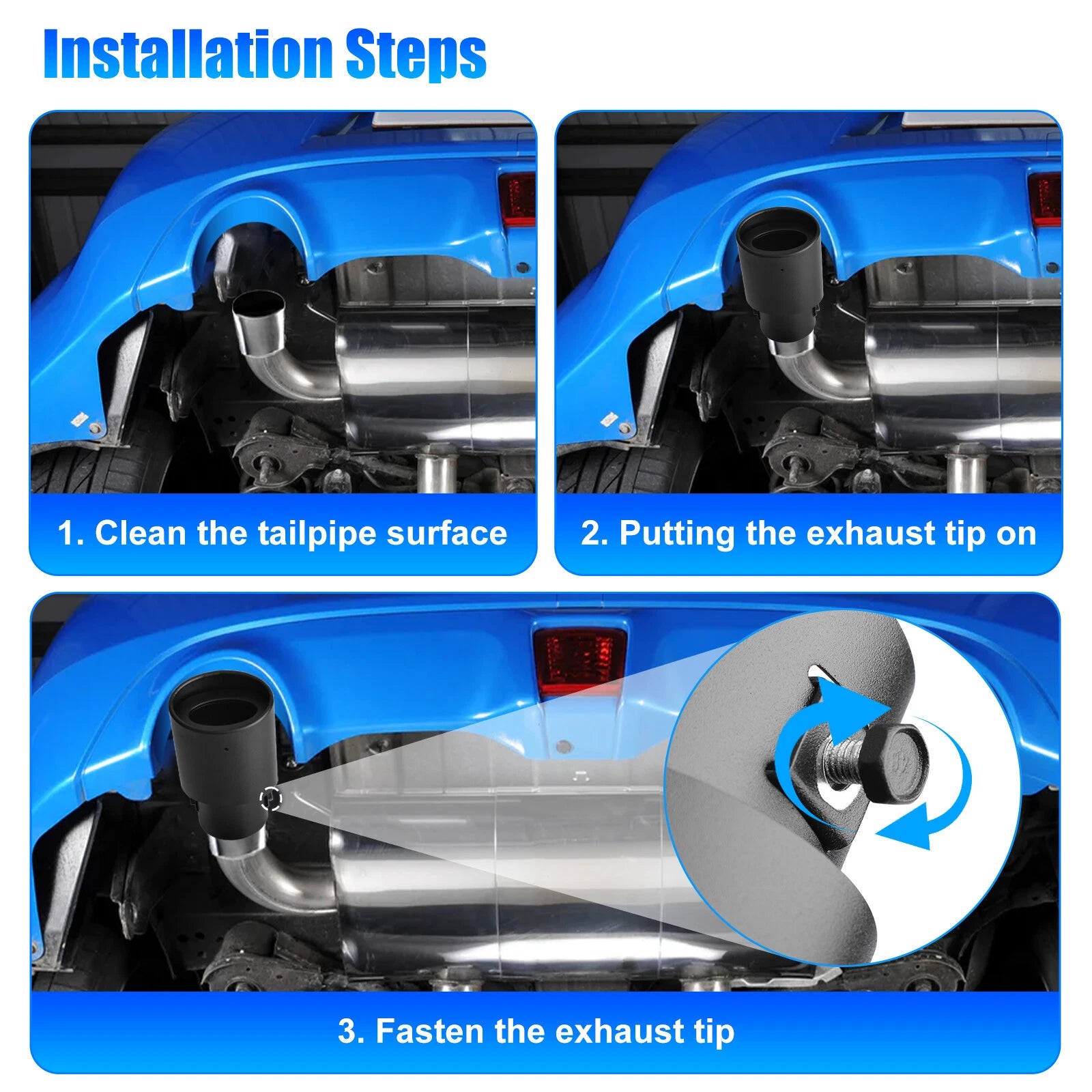 Installation Steps

1. Clean the tailpipe surface

2. Putting the exhaust tip on

3. Fasten the exhaust tip